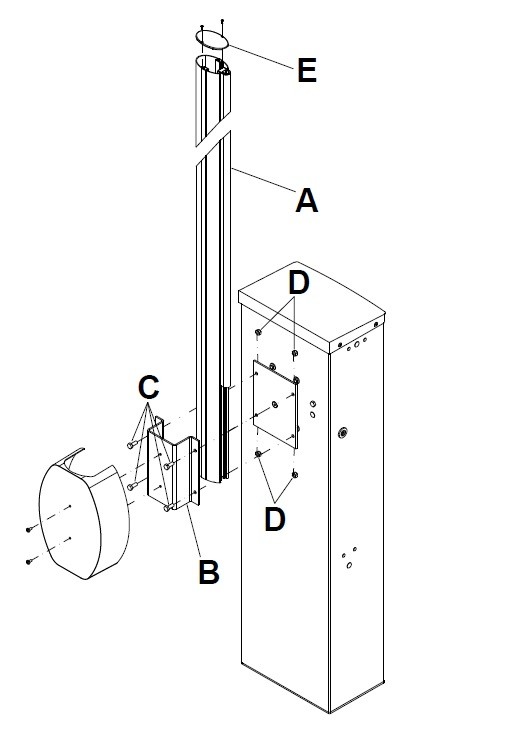 E
A
D
C
D
B